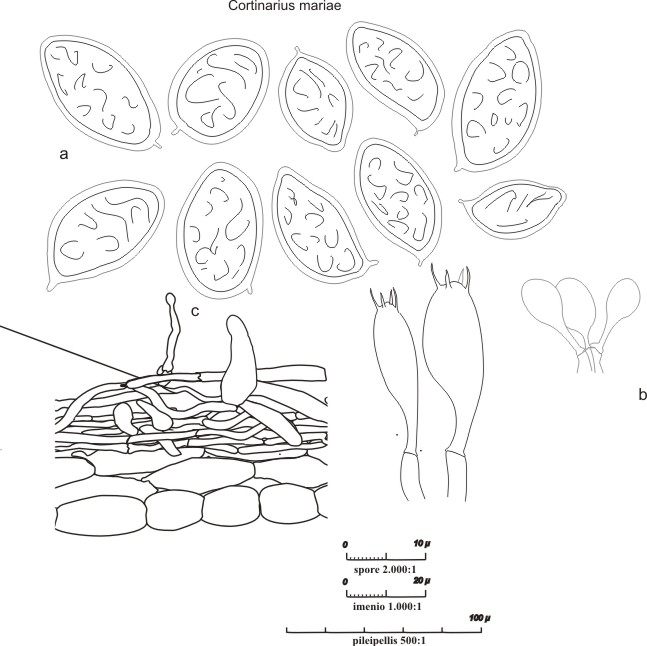 Cortinarius mariae

a

c

b

0 10 µ

spore 2.000:1

0 20 µ

imenio 1.000:1

100 µ

pileipellis 500:1